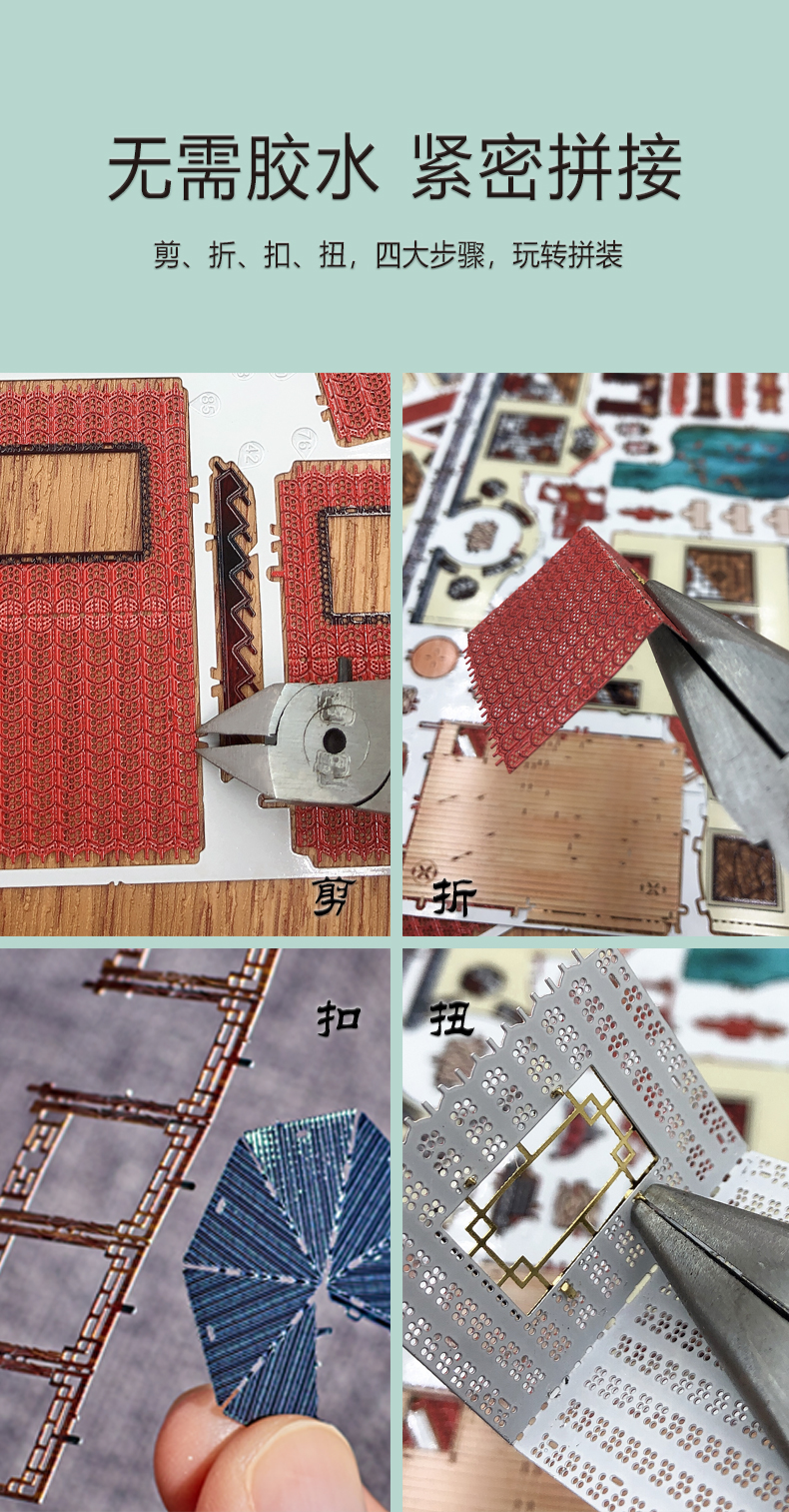 无需胶水 紧密拼接

剪、折、扣、扭，四大步骤，玩转拼装

剪

折

扣

扭