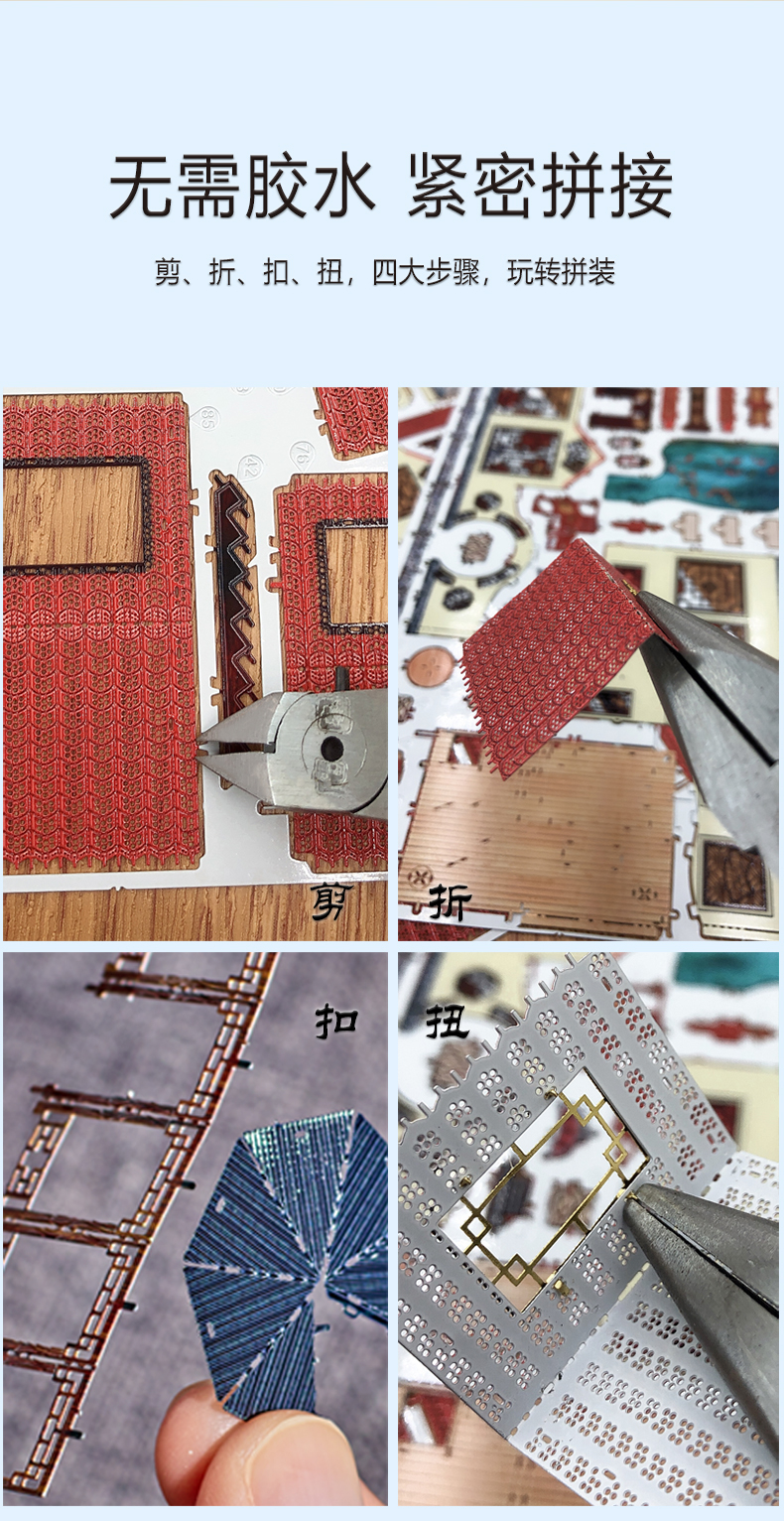 无需胶水 紧密拼接

剪、折、扣、扭，四大步骤，玩转拼装

剪

折

扣

扭